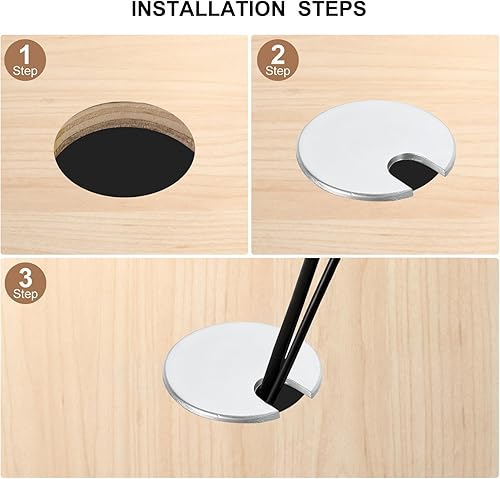 INSTALLATION STEPS

1
Step

2
Step

3
Step