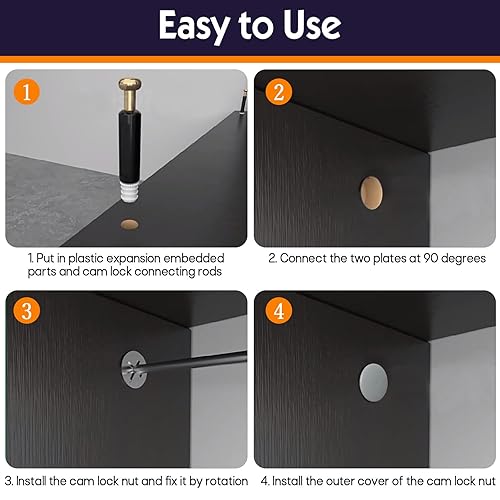 Easy to Use

1

1. Put in plastic expansion embedded parts and cam lock connecting rods

2

2. Connect the two plates at 90 degrees

3

3. Install the cam lock nut and fix it by rotation

4

4. Install the outer cover of the cam lock nut