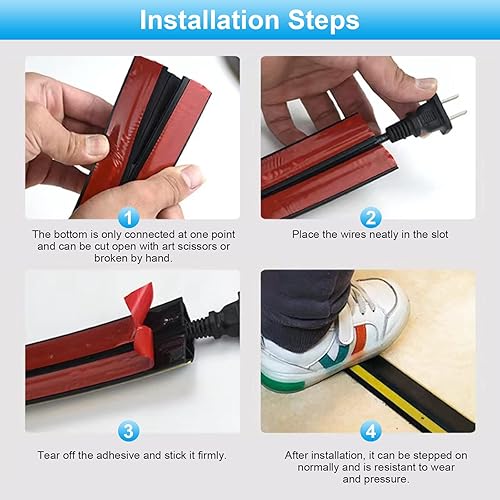 Installation Steps

1

The bottom is only connected at one point and can be cut open with art scissors or broken by hand.

2

Place the wires neatly in the slot

3

Tear off the adhesive and stick it firmly.

4

After installation, it can be stepped on normally and is resistant to wear and pressure.