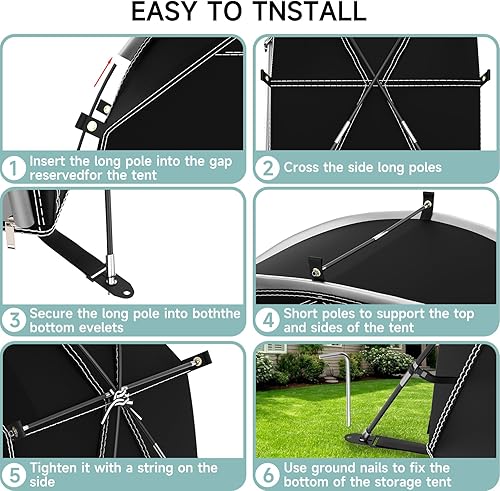 EASY TO TNSTALL

1 Insert the long pole into the gap reservedfor the tent

2 Cross the side long poles

3 Secure the long pole into boththe bottom evelets

4 Short poles to support the top and sides of the tent

5 Tighten it with a string on the side

6 Use ground nails to fix the bottom of the storage tent