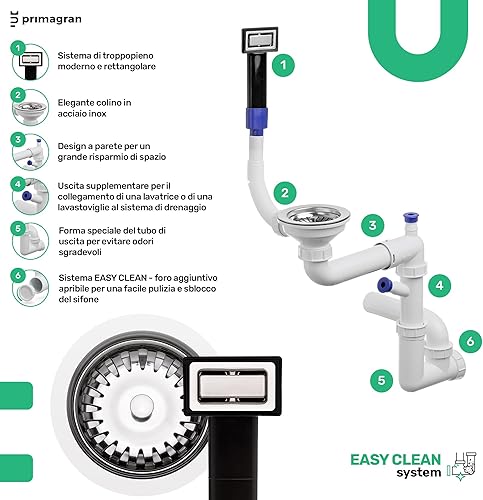 primagran

1 Sistema di troppopieno moderno e rettangolare

2 Elegante colino in acciaio inox

3 Design a parete per un grande risparmio di spazio

4 Uscita supplementare per il collegamento di una lavatrice o di una lavastoviglie al sistema di drenaggio

5 Forma speciale del tubo di uscita per evitare odori sgradevoli

6 Sistema EASY CLEAN - foro aggiuntivo apribile per una facile pulizia e sblocco del sifone

1
2
3
4
6
5

EASY CLEAN system