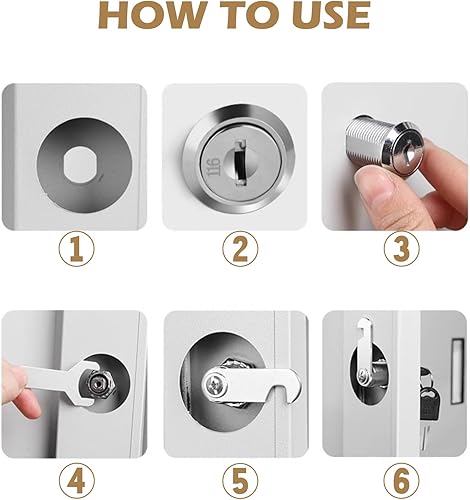 HOW TO USE

116

1

2

3

4

5

6