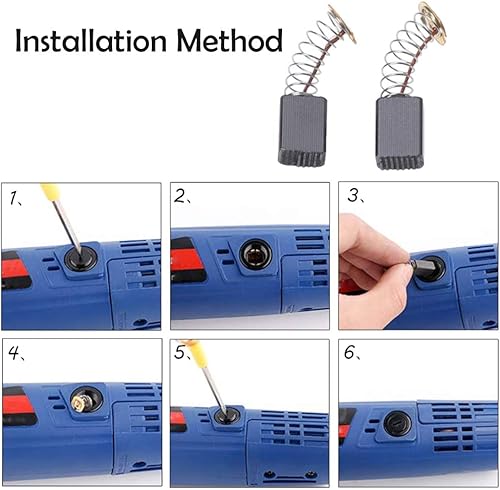 Installation Method

1、

2、

3、

4、

5、

6、