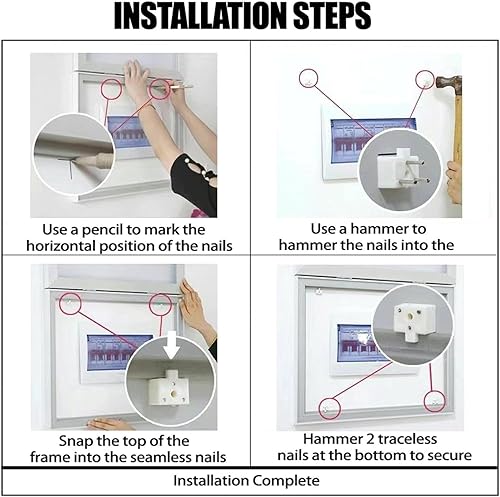 INSTALLATION STEPS

Use a pencil to mark the horizontal position of the nails

Use a hammer to hammer the nails into the

Snap the top of the frame into the seamless nails

Hammer 2 traceless nails at the bottom to secure

Installation Complete