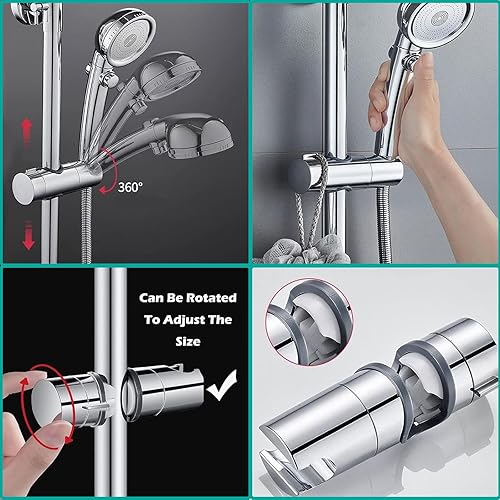 360°

Can Be Rotated To Adjust The Size