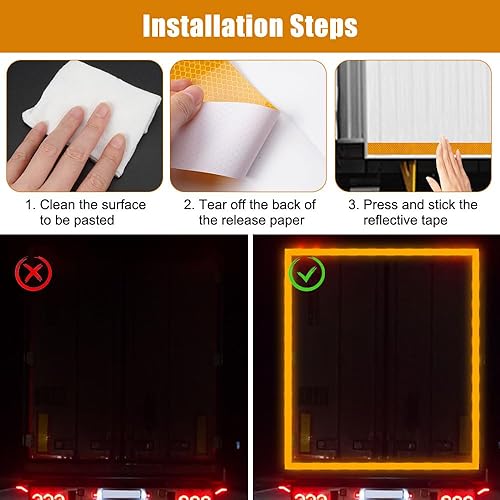 Installation Steps

1. Clean the surface to be pasted

2. Tear off the back of the release paper

3. Press and stick the reflective tape