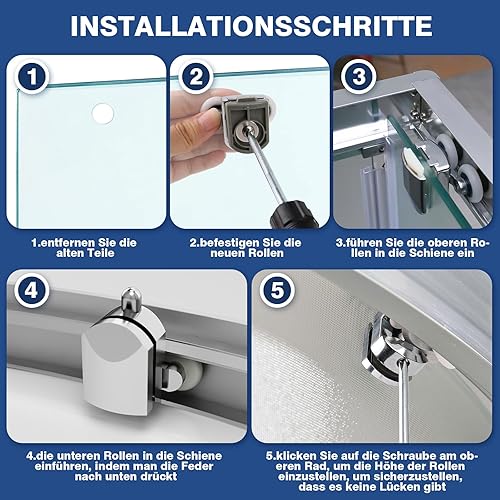 INSTALLATIONSSCHRITTE

1

2

3

1.entfernen Sie die alten Teile

2.befestigen Sie die neuen Rollen

3.führen Sie die oberen Rollen in die Schiene ein

4

5

4.die unteren Rollen in die Schiene einführen, indem man die Feder nach unten drückt

5.klicken Sie auf die Schraube am oberen Rad, um die Höhe der Rollen einzustellen, um sicherzustellen, dass es keine Lücken gibt