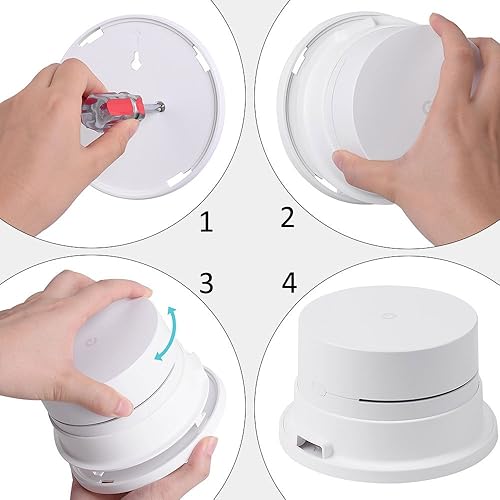 1

2

3

4