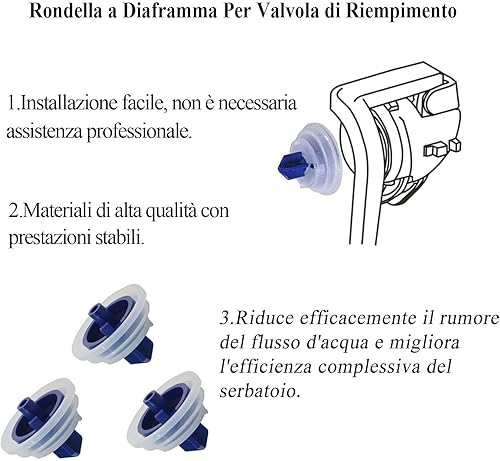 Rondella a Diaframma Per Valvola di Riempimento

1.Installazione facile, non è necessaria assistenza professionale.

2.Materiali di alta qualità con prestazioni stabili.

3.Riduce efficacemente il rumore del flusso d'acqua e migliora l'efficienza complessiva del serbatoio.