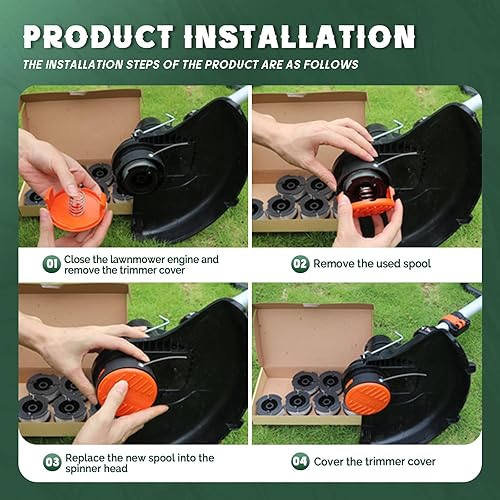 PRODUCT INSTALLATION

THE INSTALLATION STEPS OF THE PRODUCT ARE AS FOLLOWS

01 Close the lawnmower engine and remove the trimmer cover

02 Remove the used spool

03 Replace the new spool into the spinner head

04 Cover the trimmer cover