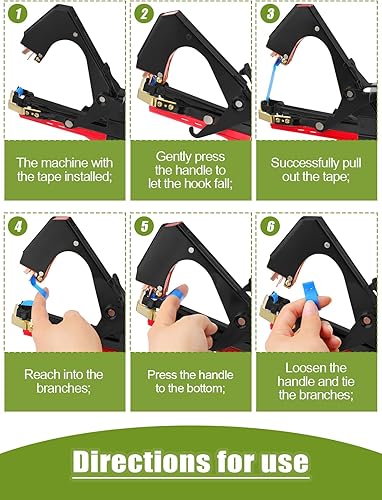 1
The machine with the tape installed;

2
Gently press the handle to let the hook fall;

3
Successfully pull out the tape;

4
Reach into the branches;

5
Press the handle to the bottom;

6
Loosen the handle and tie the branches;

Directions for use