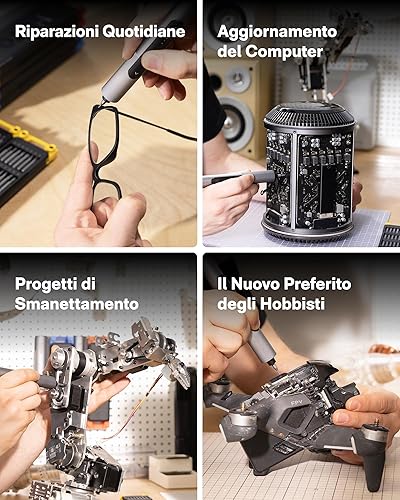 Riparazioni Quotidiane

Aggiornamento del Computer

Progetti di Smanettamento

Il Nuovo Preferito degli Hobbisti

FPV