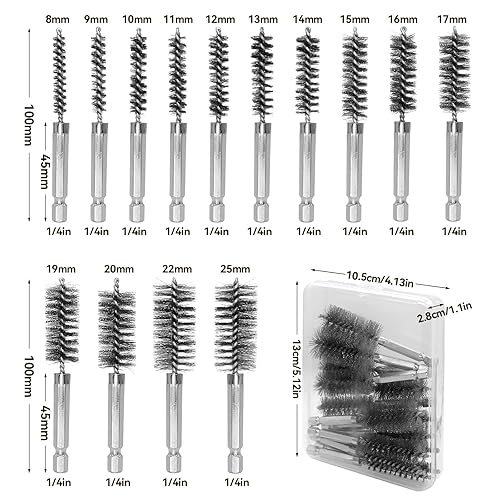 8mm 9mm 10mm 11mm 12mm 13mm 14mm 15mm 16mm 17mm

100mm

45mm

1/4in 1/4in 1/4in 1/4in 1/4in 1/4in 1/4in 1/4in 1/4in 1/4in

19mm 20mm 22mm 25mm

100mm

45mm

1/4in 1/4in 1/4in 1/4in

10.5cm/4.13in

2.8cm/1.1in

13cm/5.12in