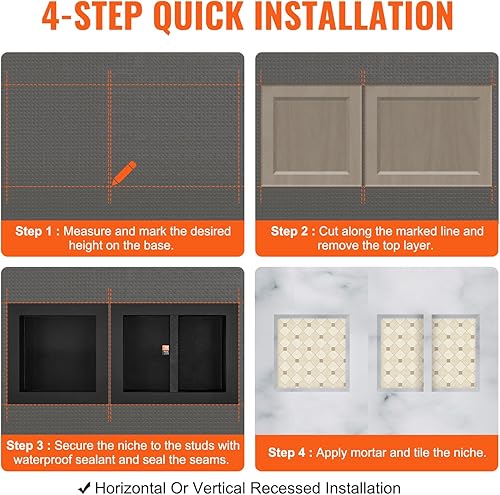 4-STEP QUICK INSTALLATION

Step 1 : Measure and mark the desired height on the base.

Step 2 : Cut along the marked line and remove the top layer.

Step 3 : Secure the niche to the studs with waterproof sealant and seal the seams.

Step 4 : Apply mortar and tile the niche.

✔ Horizontal Or Vertical Recessed Installation