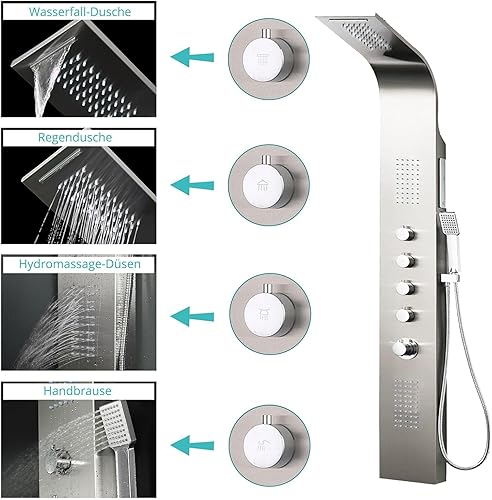 Wasserfall-Dusche

Regendusche

Hydromassage-Düsen

Handbrause