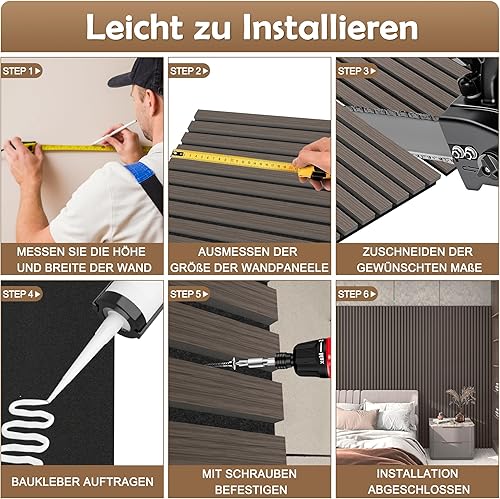 Leicht zu Installieren

STEP 1

MESSEN SIE DIE HÖHE UND BREITE DER WAND

STEP 2

AUSMESSEN DER GRÖßE DER WANDPANEELE

STEP 3

ZUSCHNEIDEN DER GEWÜNSCHTEN MAßE

STEP 4

BAUKLEBER AUFTRAGEN

STEP 5

MIT SCHRAUBEN BEFESTIGEN

STEP 6

INSTALLATION ABGESCHLOSSEN