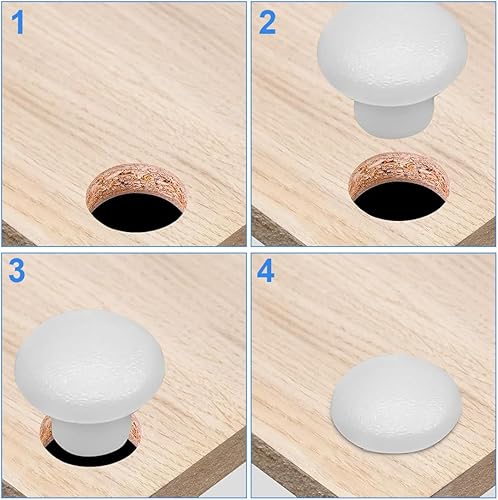 1

2

3

4