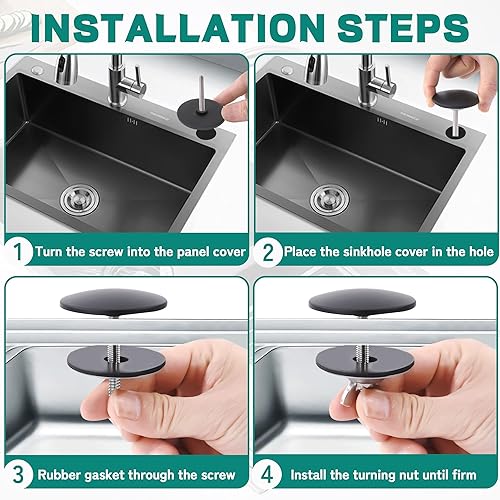 INSTALLATION STEPS

1 Turn the screw into the panel cover

2 Place the sinkhole cover in the hole

3 Rubber gasket through the screw

4 Install the turning nut until firm