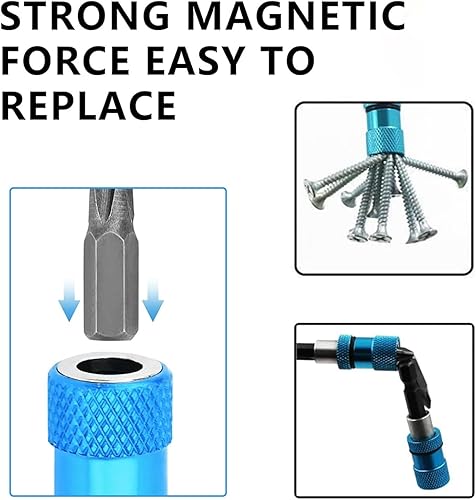 STRONG MAGNETIC FORCE EASY TO REPLACE