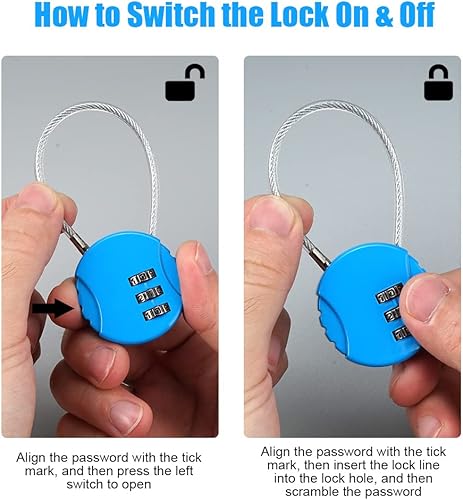 How to Switch the Lock On & Off

Align the password with the tick mark, and then press the left switch to open

Align the password with the tick mark, then insert the lock line into the lock hole, and then scramble the password