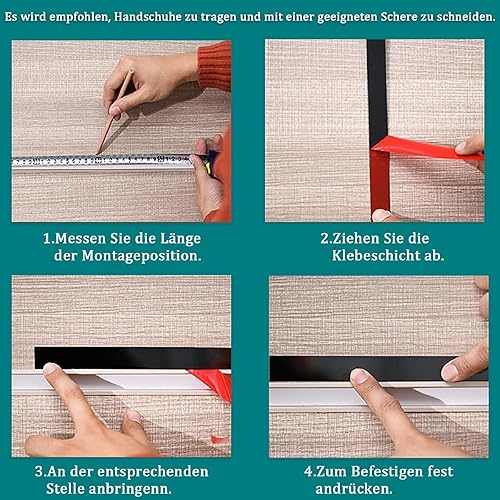 Es wird empfohlen, Handschuhe zu tragen und mit einer geeigneten Schere zu schneiden.

1.Messen Sie die Länge der Montageposition.

2.Ziehen Sie die Klebeschicht ab.

3.An der entsprechenden Stelle anbringenn.

4.Zum Befestigen fest andrücken.