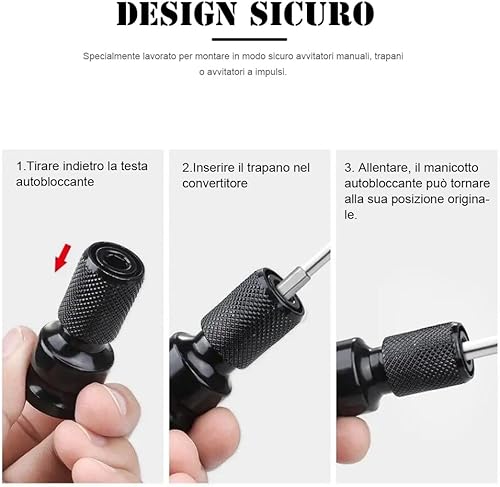 DESIGN SICURO

Specialmente lavorato per montare in modo sicuro avvitatori manuali, trapani o avvitatori a impulsi.

1.Tirare indietro la testa autobloccante

2.Inserire il trapano nel convertitore

3. Allentare, il manicotto autobloccante può tornare alla sua posizione originale.