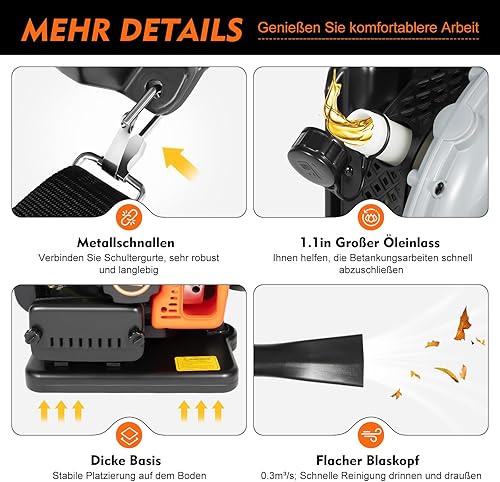 MEHR DETAILS Genießen Sie komfortablere Arbeit

Metallschnallen
Verbinden Sie Schultergurte, sehr robust und langlebig

1.1in Großer Öleinlass
Ihnen helfen, die Betankungsarbeiten schnell abzuschließen

Dicke Basis
Stabile Platzierung auf dem Boden

Flacher Blaskopf
0.3m³/s; Schnelle Reinigung drinnen und draußen