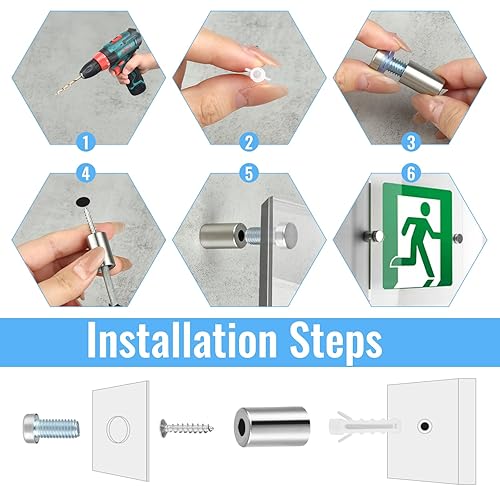 1
2
3
4
5
6
Installation Steps