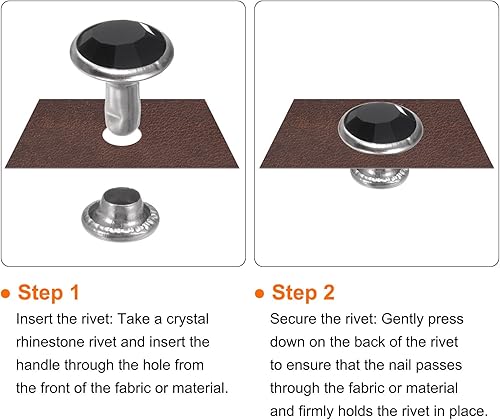 ● Step 1
Insert the rivet: Take a crystal rhinestone rivet and insert the handle through the hole from the front of the fabric or material.

● Step 2
Secure the rivet: Gently press down on the back of the rivet to ensure that the nail passes through the fabric or material and firmly holds the rivet in place.