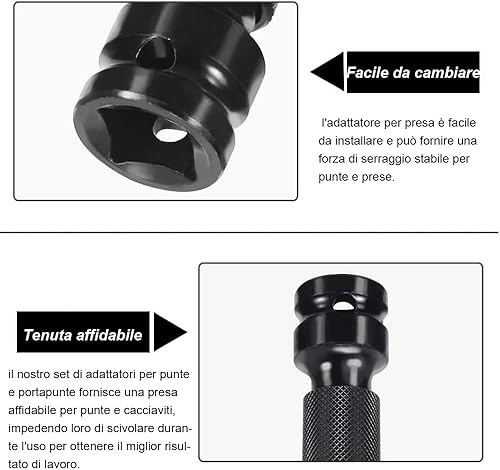 Facile da cambiare

l'adattatore per presa è facile da installare e può fornire una forza di serraggio stabile per punte e prese.

Tenuta affidabile

il nostro set di adattatori per punte e portapunte fornisce una presa affidabile per punte e cacciaviti, impedendo loro di scivolare durante l'uso per ottenere il miglior risultato di lavoro.