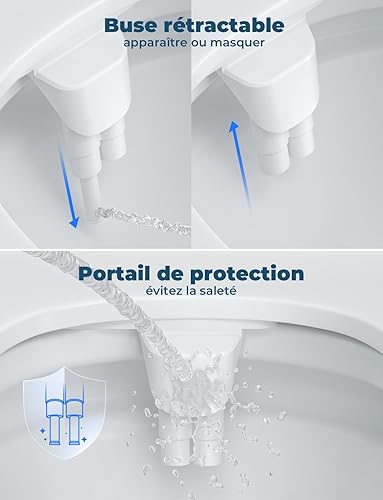 Buse rétractable
apparaître ou masquer

Portail de protection
évitez la saleté