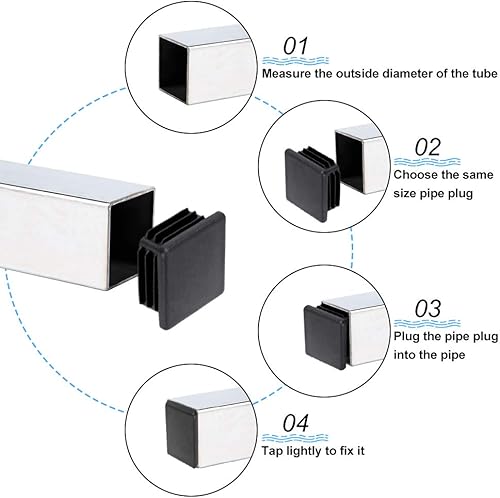 01
Measure the outside diameter of the tube

02
Choose the same size pipe plug

03
Plug the pipe plug into the pipe

04
Tap lightly to fix it