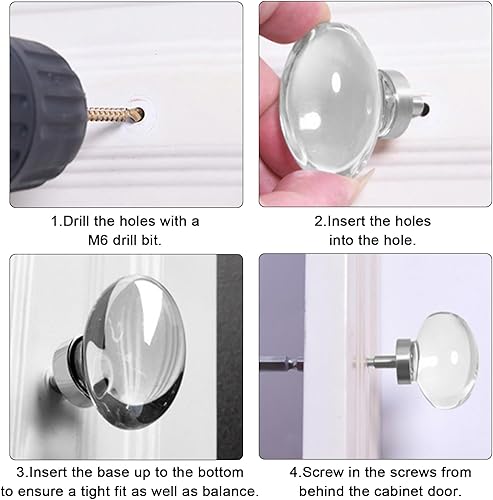 1.Drill the holes with a M6 drill bit.

2.Insert the holes into the hole.

3.Insert the base up to the bottom to ensure a tight fit as well as balance.

4.Screw in the screws from behind the cabinet door.