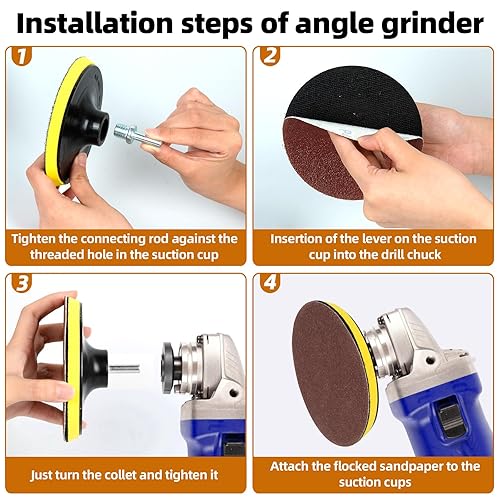 Installation steps of angle grinder

1

Tighten the connecting rod against the threaded hole in the suction cup

2

Insertion of the lever on the suction cup into the drill chuck

3

Just turn the collet and tighten it

4

Attach the flocked sandpaper to the suction cups