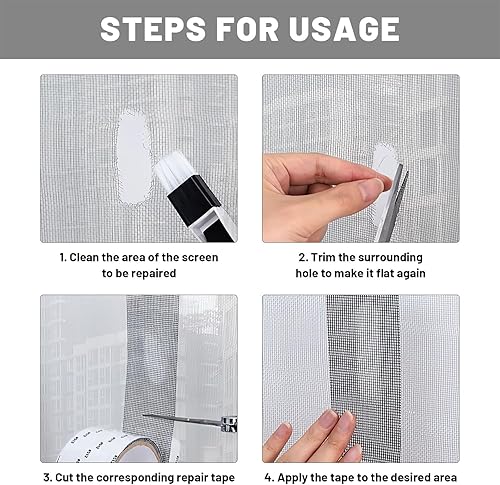 STEPS FOR USAGE

1. Clean the area of the screen to be repaired

2. Trim the surrounding hole to make it flat again

3. Cut the corresponding repair tape

4. Apply the tape to the desired area