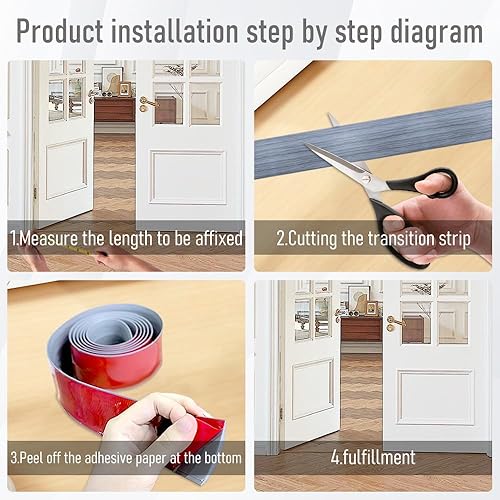 Product installation step by step diagram

1.Measure the length to be affixed

2.Cutting the transition strip

3.Peel off the adhesive paper at the bottom

4.fulfillment