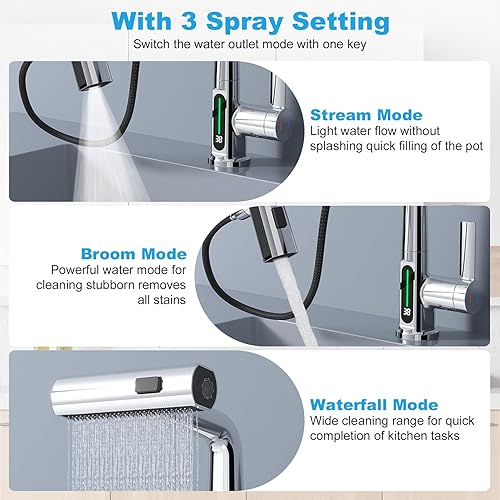 With 3 Spray Setting
Switch the water outlet mode with one key

38

Stream Mode
Light water flow without splashing quick filling of the pot

Broom Mode
Powerful water mode for cleaning stubborn removes all stains

38

Waterfall Mode
Wide cleaning range for quick completion of kitchen tasks