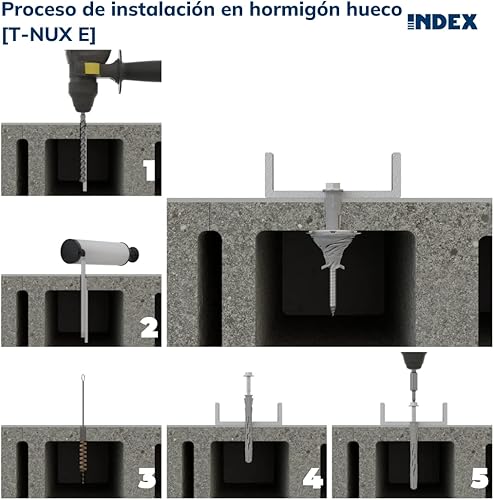 Proceso de instalación en hormigón hueco [T-NUX E]

INDEX

1

2

3

4

5