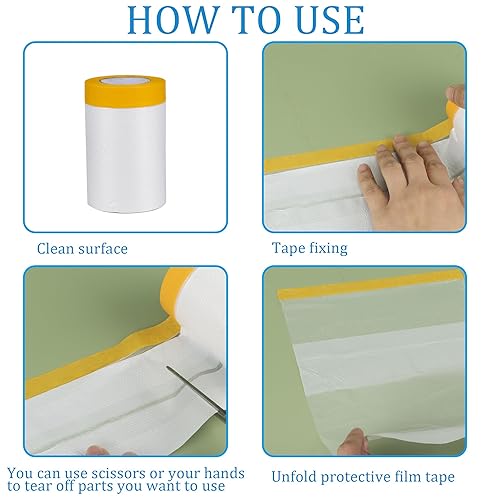 HOW TO USE

Clean surface

Tape fixing

You can use scissors or your hands to tear off parts you want to use

Unfold protective film tape