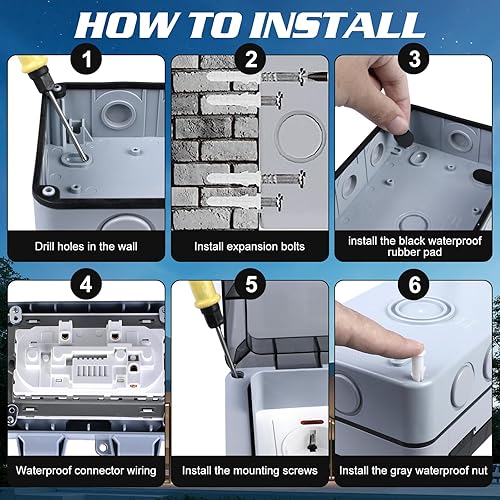 HOW TO INSTALL

1
Drill holes in the wall

2
Install expansion bolts

3
install the black waterproof rubber pad

4
Waterproof connector wiring

5
Install the mounting screws

6
Install the gray waterproof nut