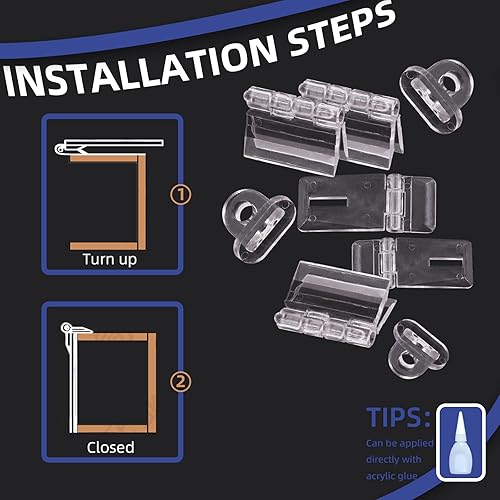 INSTALLATION STEPS

①
Turn up

②
Closed

TIPS:
Can be applied directly with acrylic glue