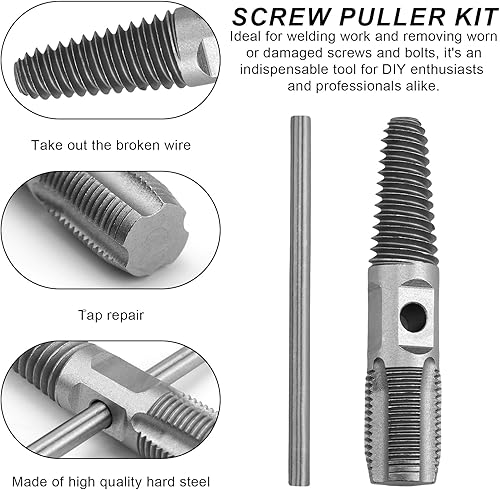 SCREW PULLER KIT

Ideal for welding work and removing worn or damaged screws and bolts, it's an indispensable tool for DIY enthusiasts and professionals alike.

Take out the broken wire

Tap repair

Made of high quality hard steel