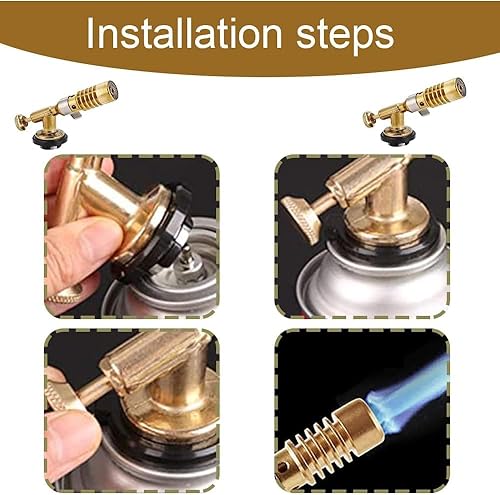 Installation steps