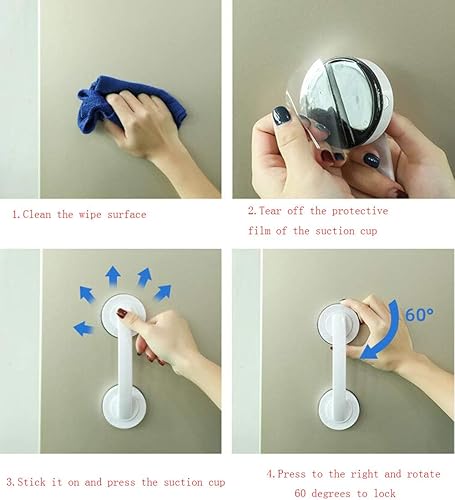 1.Clean the wipe surface

2.Tear off the protective film of the suction cup

60°

3.Stick it on and press the suction cup

4.Press to the right and rotate 60 degrees to lock