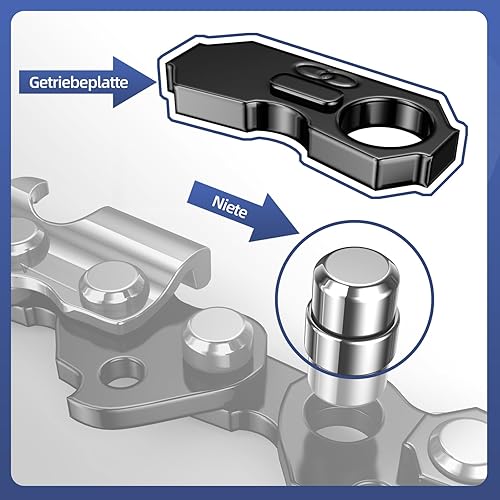 Getriebeplatte

Niete