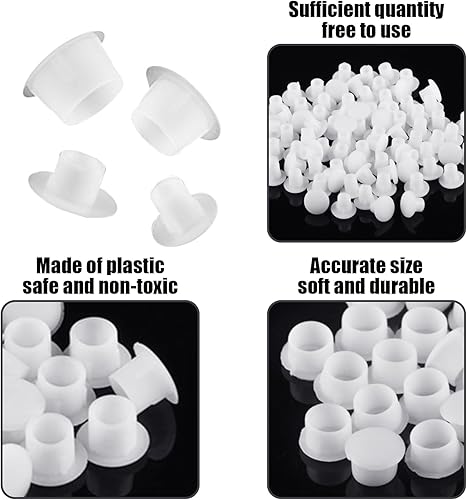 Sufficient quantity free to use

Made of plastic safe and non-toxic

Accurate size soft and durable