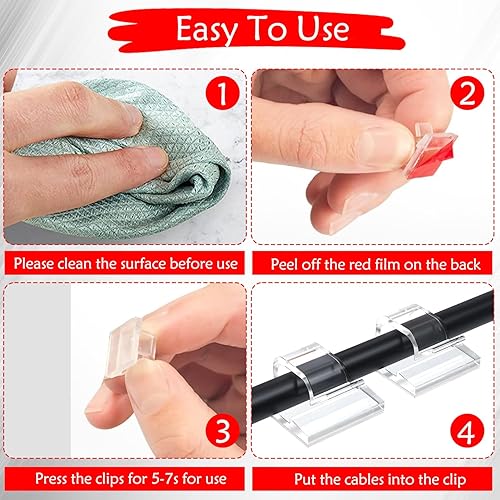 Easy To Use

1

Please clean the surface before use

2

Peel off the red film on the back

3

Press the clips for 5-7s for use

4

Put the cables into the clip