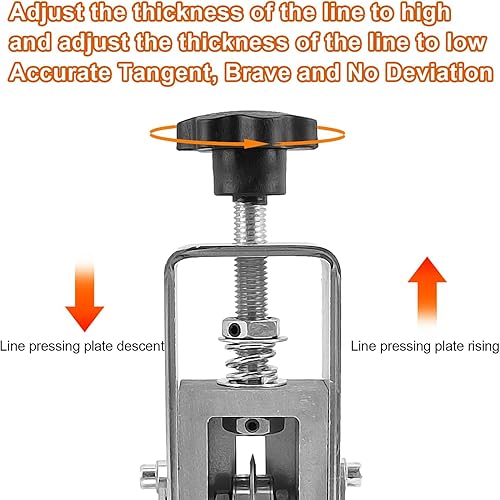 Adjust the thickness of the line to high and adjust the thickness of the line to low
Accurate Tangent, Brave and No Deviation

Line pressing plate descent

Line pressing plate rising