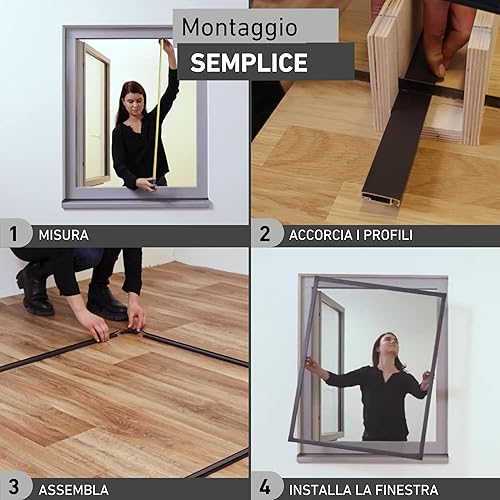 Montaggio
SEMPLICE

1 MISURA

2 ACCORCIA I PROFILI

3 ASSEMBLA

4 INSTALLA LA FINESTRA