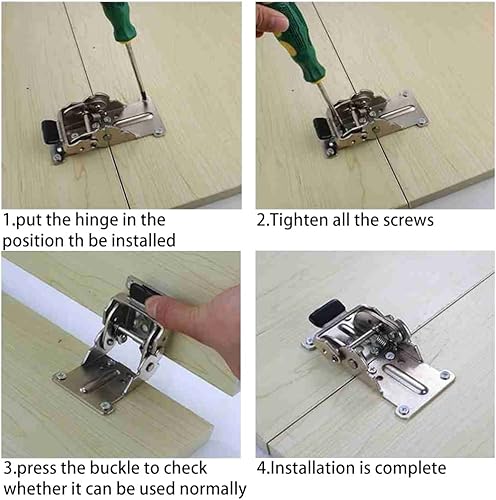 1.put the hinge in the position th be installed

2.Tighten all the screws

3.press the buckle to check whether it can be used normally

4.Installation is complete